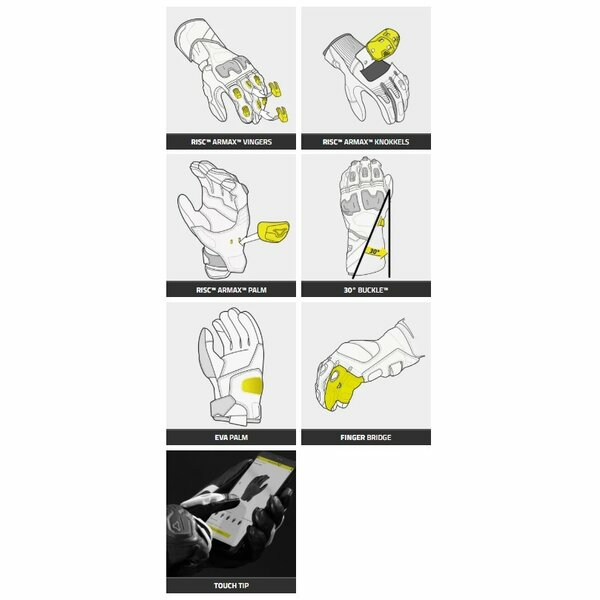 RISC™ ARMAX™ VINGERS

RISC™ ARMAX™ KNOKKELS

RISC™ ARMAX™ PALM

30°

30° BUCKLE™

EVA PALM

FINGER BRIDGE

TOUCH TIP