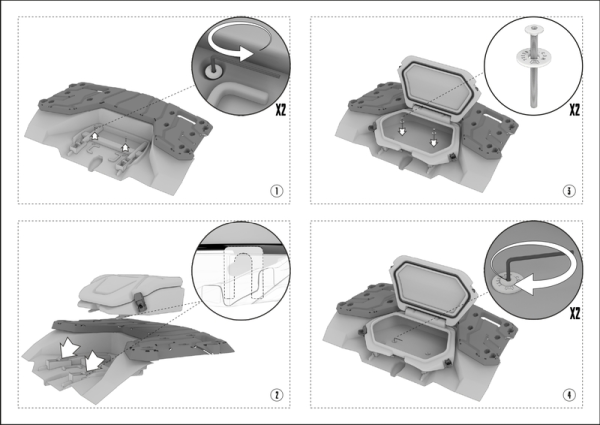 X2

1

X2

3

2

X2

4