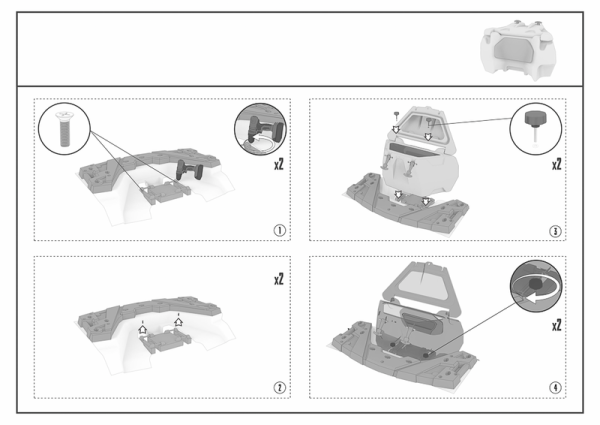 x2

1

x2

3

x2

2

x2

4