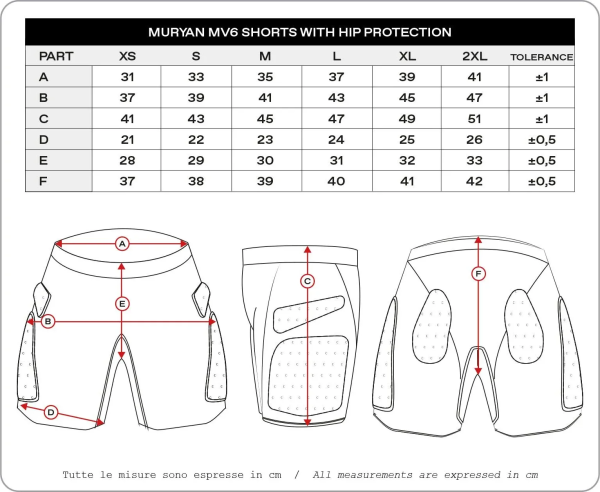 MURYAN MV6 SHORTS WITH HIP PROTECTION

| PART | XS | S | M | L | XL | 2XL | TOLERANCE |
|---|---|---|---|---|---|---|---|
| A | 31 | 33 | 35 | 37 | 39 | 41 | ±1 |
| B | 37 | 39 | 41 | 43 | 45 | 47 | ±1 |
| C | 41 | 43 | 45 | 47 | 49 | 51 | ±1 |
| D | 21 | 22 | 23 | 24 | 25 | 26 | ±0,5 |
| E | 28 | 29 | 30 | 31 | 32 | 33 | ±0,5 |
| F | 37 | 38 | 39 | 40 | 41 | 42 | ±0,5 |

A
E
B
D
C
F

Tutte le misure sono espresse in cm / All measurements are expressed in cm