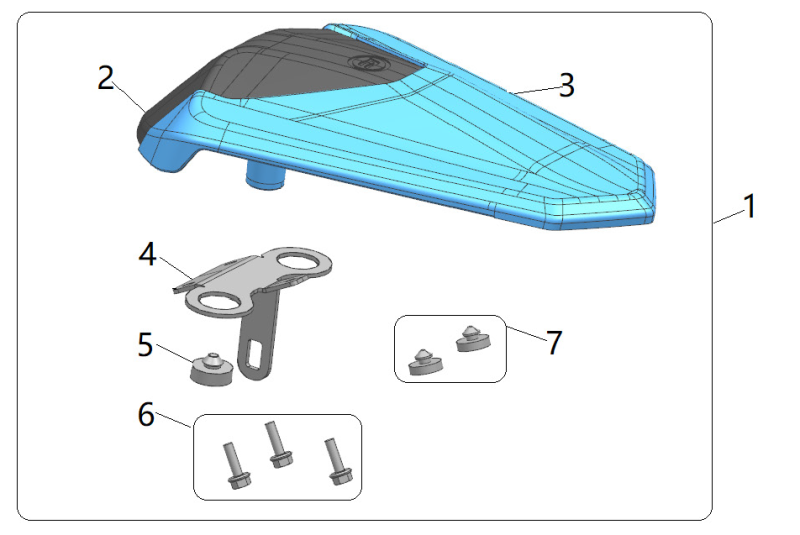 2
3
1
4
5
7
6