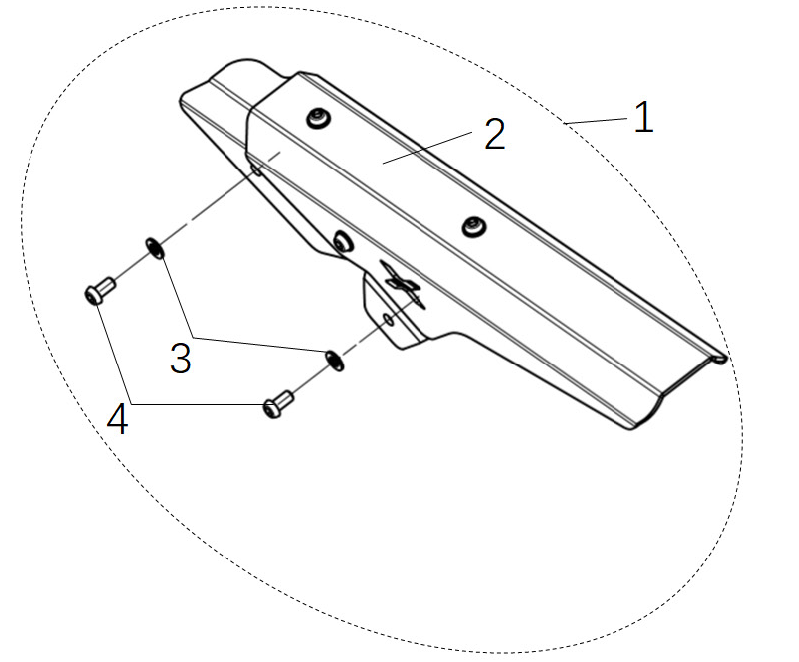 1
2
3
4