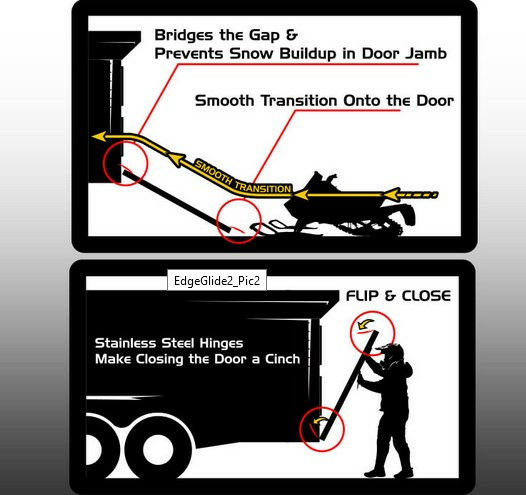 Bridges the Gap &
Prevents Snow Buildup in Door Jamb

Smooth Transition Onto the Door

SMOOTH TRANSITION

EdgeGlide2_Pic2

FLIP & CLOSE

Stainless Steel Hinges
Make Closing the Door a Cinch