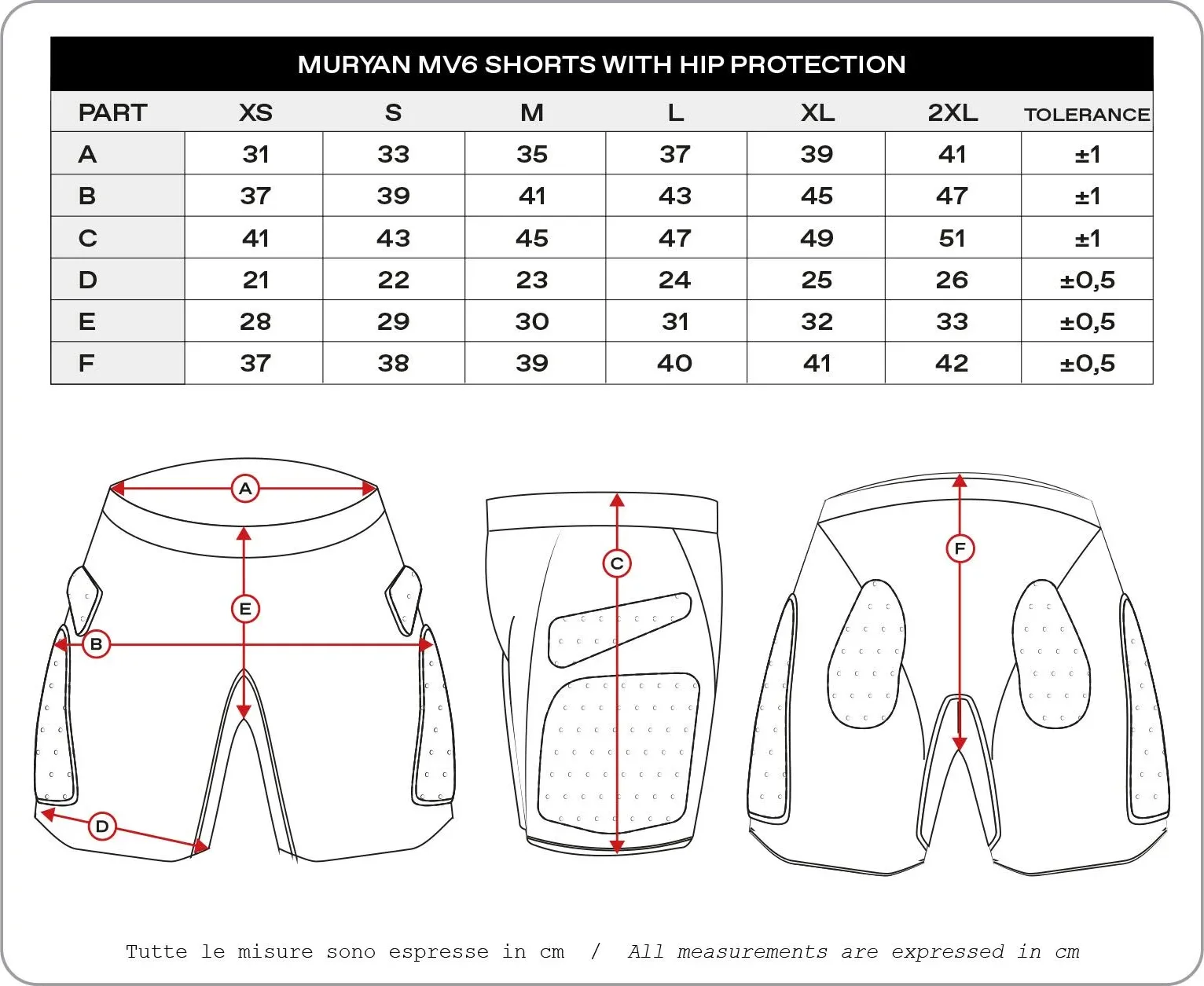 MURYAN MV6 SHORTS WITH HIP PROTECTION

| PART | XS | S | M | L | XL | 2XL | TOLERANCE |
|---|---|---|---|---|---|---|---|
| A | 31 | 33 | 35 | 37 | 39 | 41 | ±1 |
| B | 37 | 39 | 41 | 43 | 45 | 47 | ±1 |
| C | 41 | 43 | 45 | 47 | 49 | 51 | ±1 |
| D | 21 | 22 | 23 | 24 | 25 | 26 | ±0,5 |
| E | 28 | 29 | 30 | 31 | 32 | 33 | ±0,5 |
| F | 37 | 38 | 39 | 40 | 41 | 42 | ±0,5 |

A
E
B
D
C
F

Tutte le misure sono espresse in cm / All measurements are expressed in cm