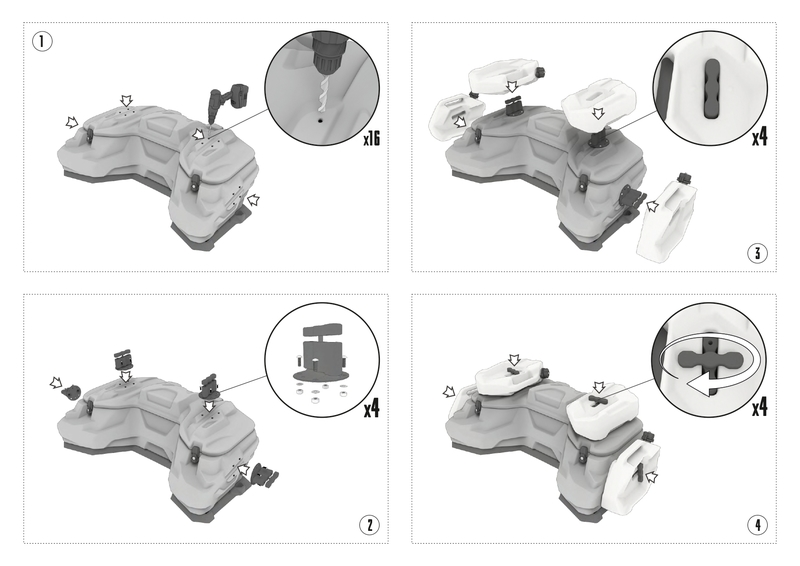 1

x16

x4

3

x4

2

x4

4